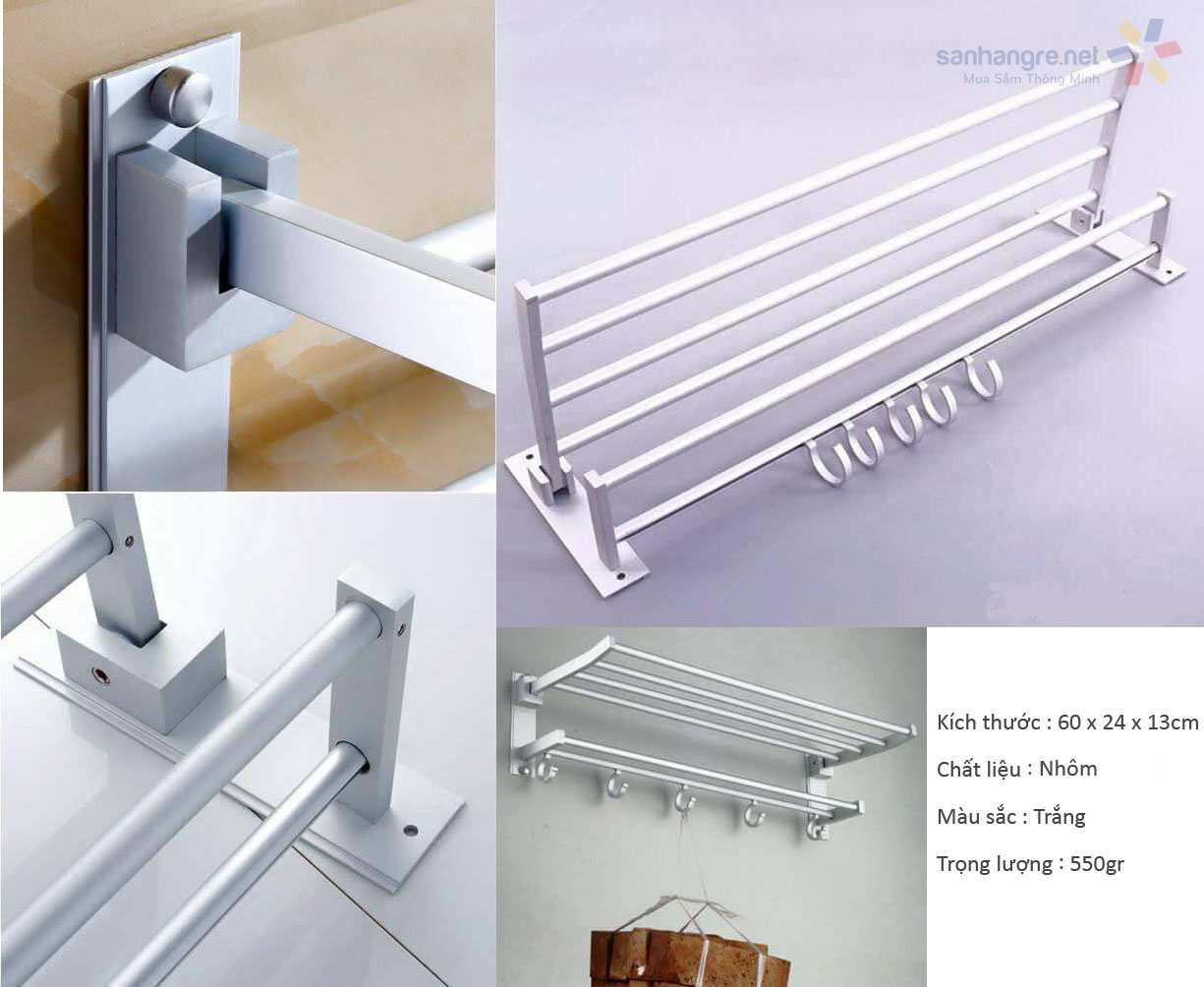 sanhangre.net
Mua Sắm Thông Minh

Kích thước : 60 x 24 x 13cm

Chất liệu : Nhôm

Màu sắc : Trắng

Trọng lượng : 550gr