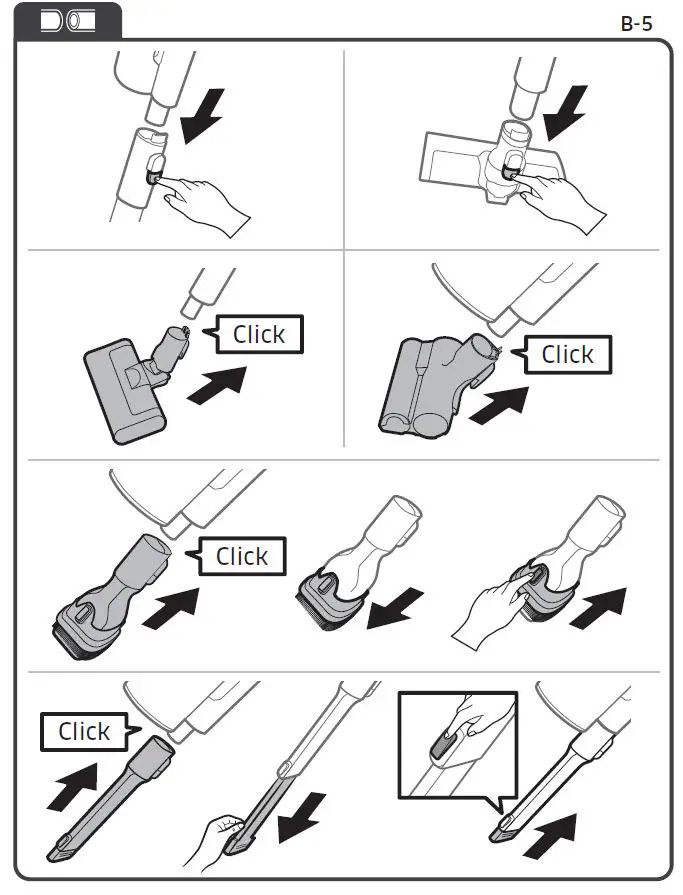 B-5

Click

Click

Click

Click