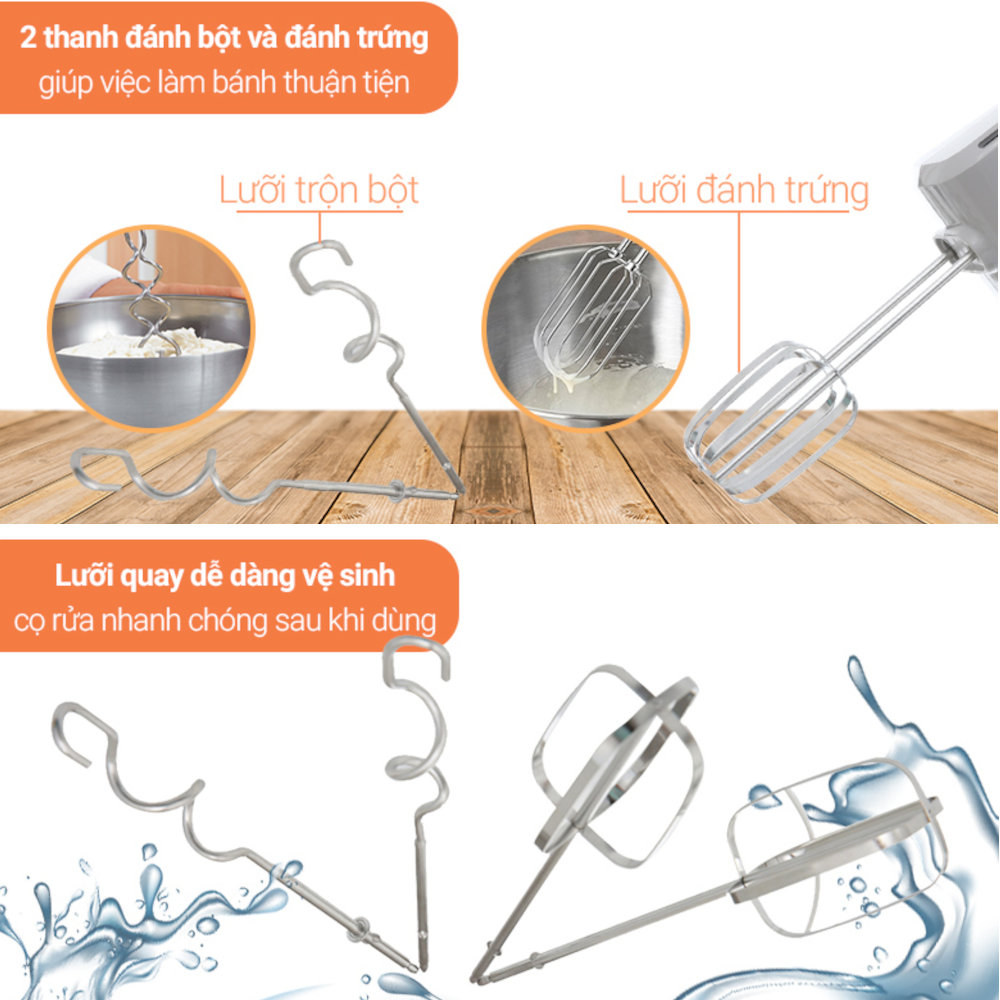 2 thanh đánh bột và đánh trứng
giúp việc làm bánh thuận tiện

Lưỡi trộn bột

Lưỡi đánh trứng

Lưỡi quay dễ dàng vệ sinh
cọ rửa nhanh chóng sau khi dùng