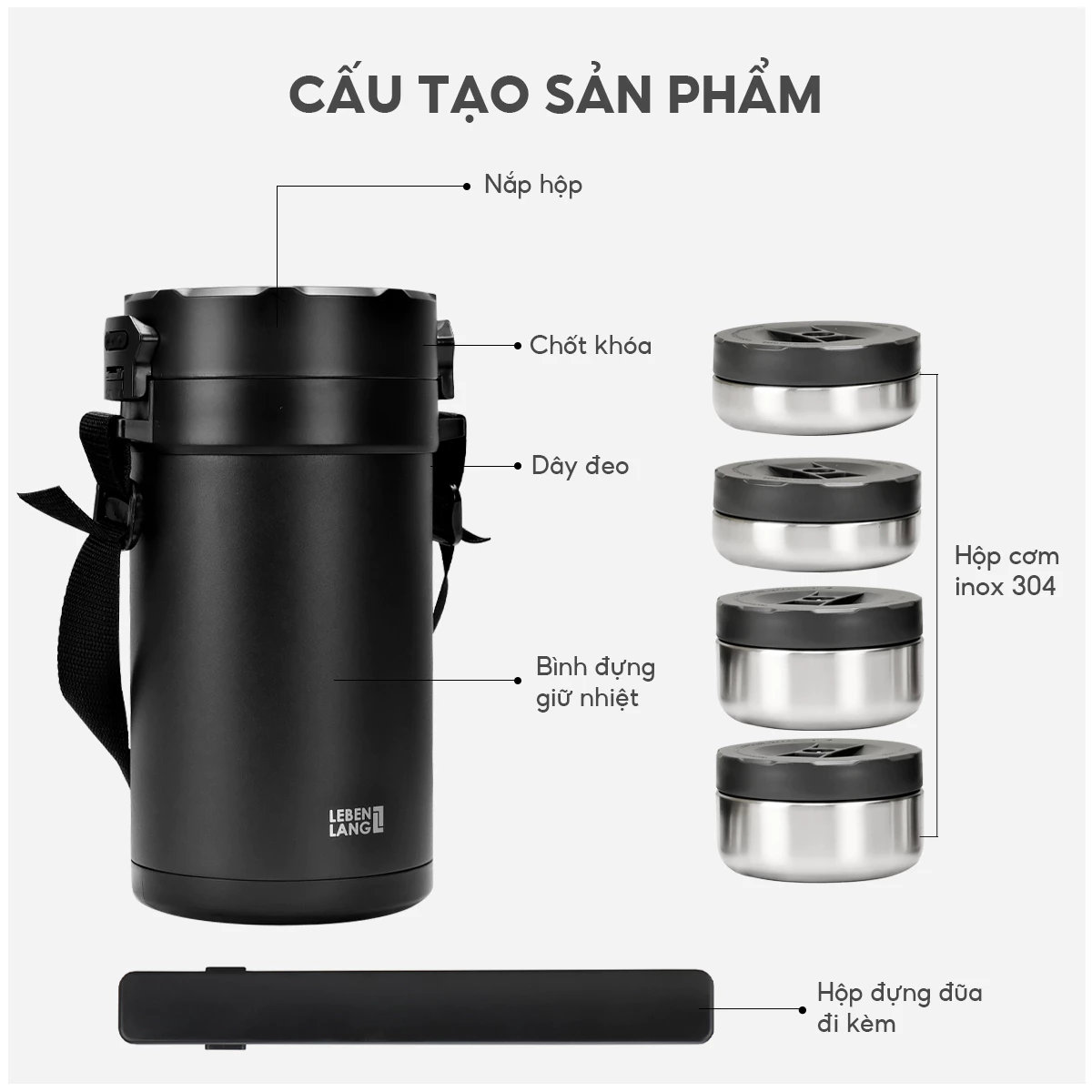 CẤU TẠO SẢN PHẨM

Nắp hộp

Chốt khóa

Dây đeo

Bình đựng giữ nhiệt

LEBEN LANG

Hộp cơm inox 304

Hộp đựng đũa đi kèm